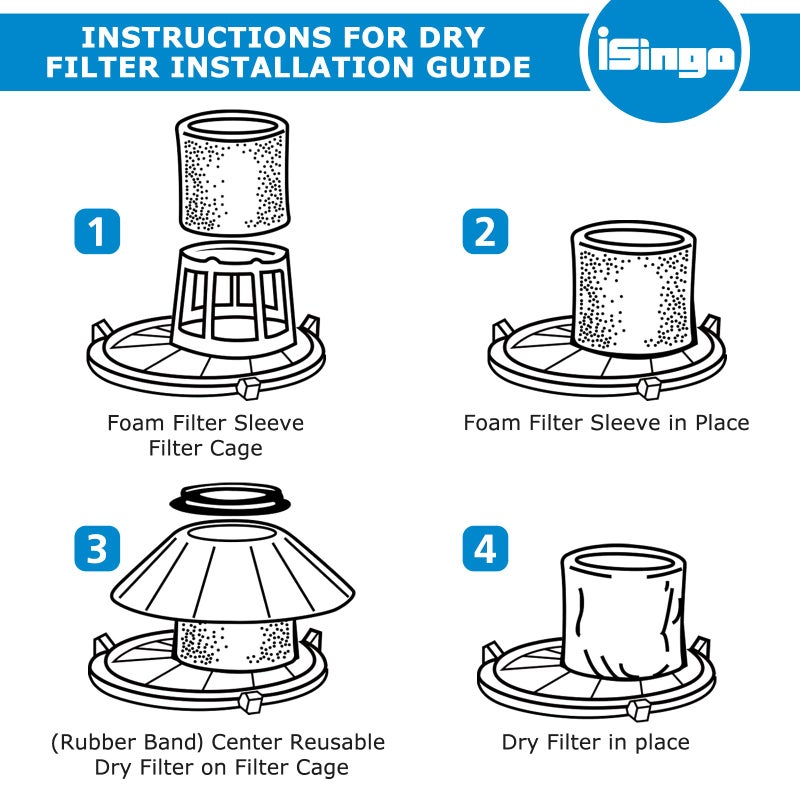 INSTRUCTIONS FOR DRY FILTER INSTALLATION GUIDE

iSingo

1

Foam Filter Sleeve
Filter Cage

2

Foam Filter Sleeve in Place

3

(Rubber Band) Center Reusable Dry Filter on Filter Cage

4

Dry Filter in place